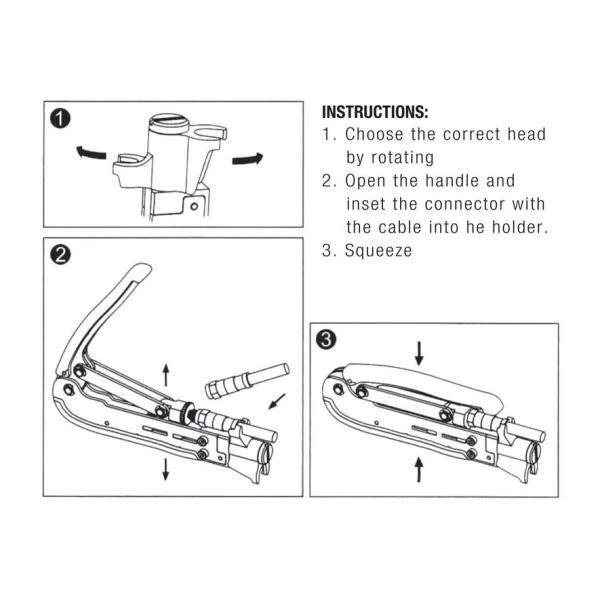 1

INSTRUCTIONS:
1. Choose the correct head by rotating
2. Open the handle and inset the connector with the cable into he holder.
3. Squeeze

2

3